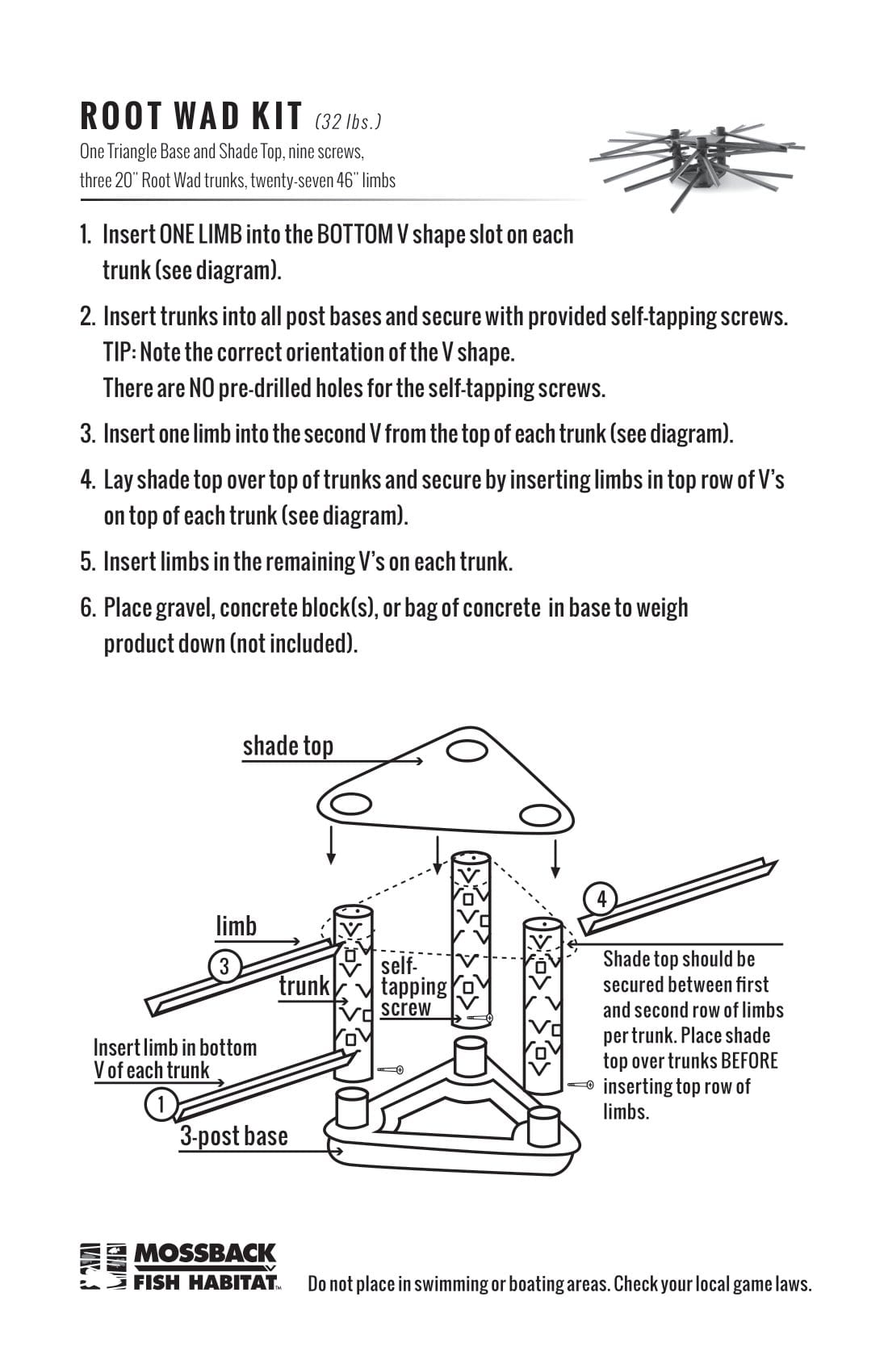 ROOT WAD KIT (32 lbs.)
One Triangle Base and Shade Top, nine screws, three 20" Root Wad trunks, twenty-seven 46" limbs

1. Insert ONE LIMB into the BOTTOM V shape slot on each trunk (see diagram).

2. Insert trunks into all post bases and secure with provided self-tapping screws. TIP: Note the correct orientation of the V shape. There are NO pre-drilled holes for the self-tapping screws.

3. Insert one limb into the second V from the top of each trunk (see diagram).

4. Lay shade top over top of trunks and secure by inserting limbs in top row of V's on top of each trunk (see diagram).

5. Insert limbs in the remaining V's on each trunk.

6. Place gravel, concrete block(s), or bag of concrete in base to weigh product down (not included).

shade top

limb

3

trunk

self-tapping screw

4

Shade top should be secured between first and second row of limbs per trunk. Place shade top over trunks BEFORE inserting top row of limbs.

Insert limb in bottom V of each trunk

1

3-post base

MOSSBACK FISH HABITAT™

Do not place in swimming or boating areas. Check your local game laws.